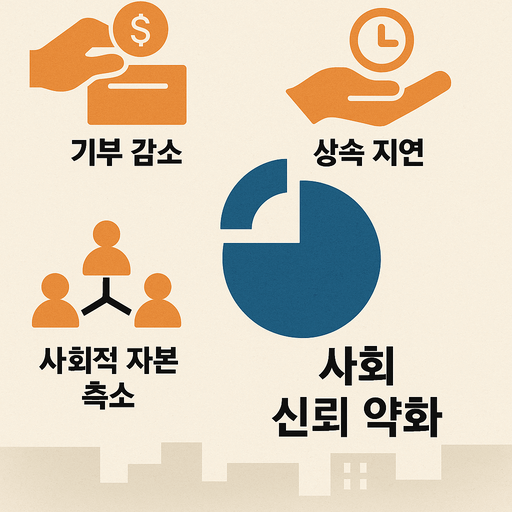 $

기부 감소

상속 지연

사회적 자본 축소

사회 신뢰 약화